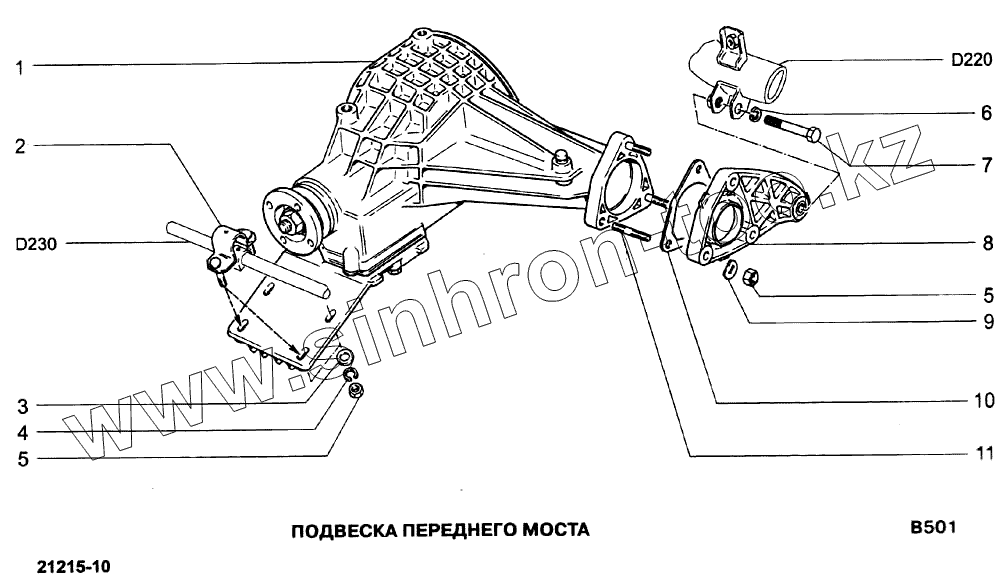 1
2
D230
3
4
5
D220
6
7
8
5
9
10
11

www.sinhron.kz

ПОДВЕСКА ПЕРЕДНЕГО МОСТА

B501

21215-10